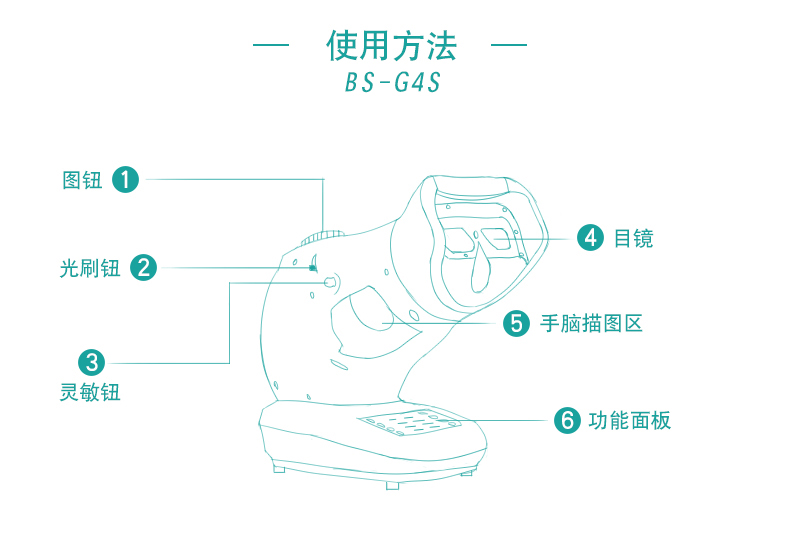 — 使用方法 —
BS-G4S

图钮 1
光刷钮 2
3
灵敏钮
4 目镜
5 手脑描图区
6 功能面板