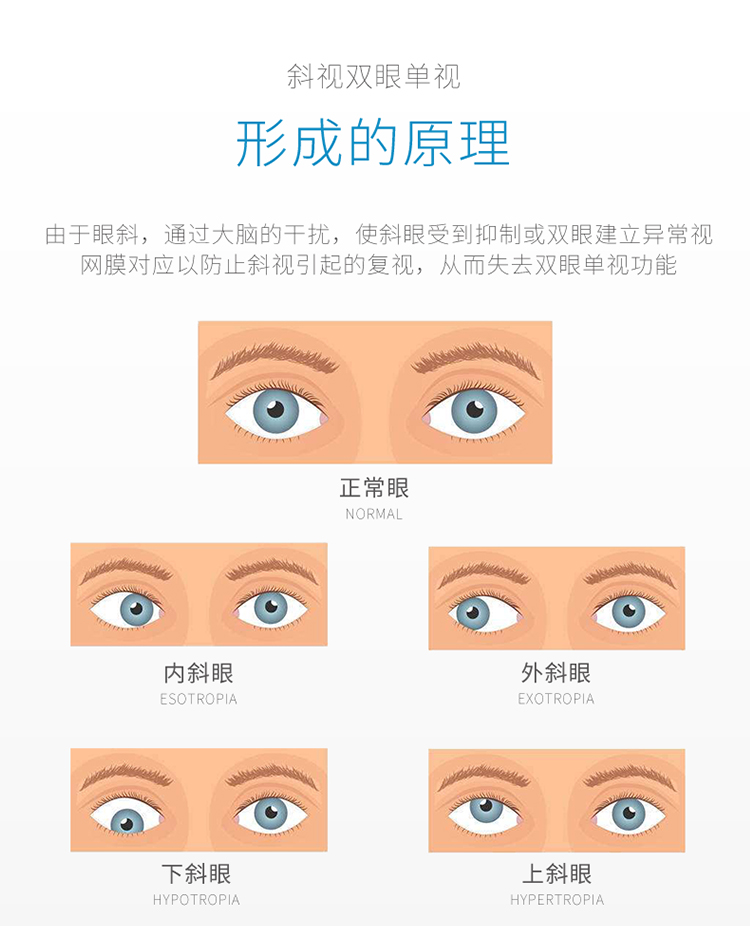 斜视双眼单视

形成的原理

由于眼斜，通过大脑的干扰，使斜眼受到抑制或双眼建立异常视网膜对应以防止斜视引起的复视，从而失去双眼单视功能

正常眼
NORMAL

内斜眼
ESOTROPIA

外斜眼
EXOTROPIA

下斜眼
HYPOTROPIA

上斜眼
HYPERTROPIA